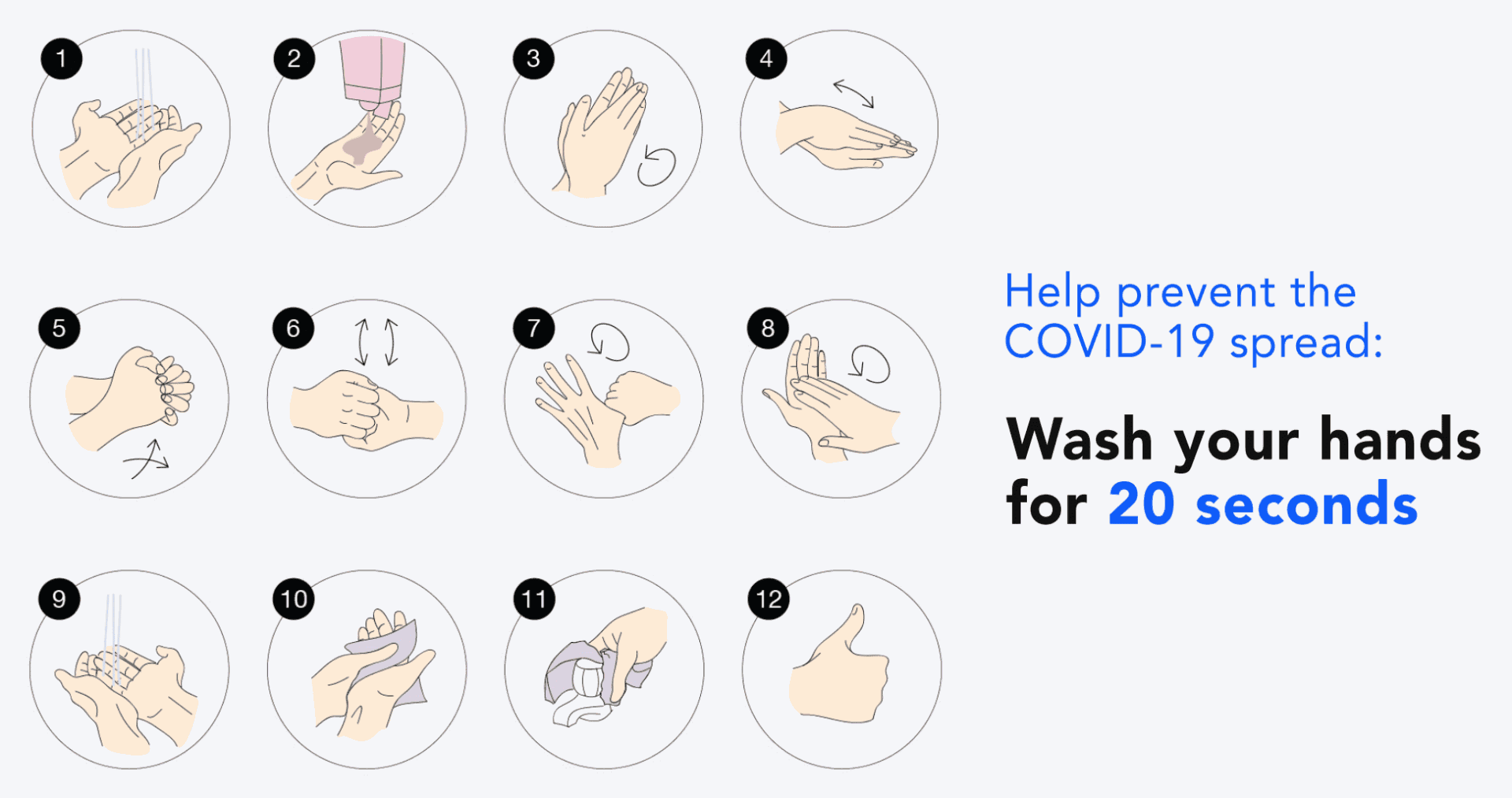 1

2

3

4

5

6

7

8

9

10

11

12

Help prevent the COVID-19 spread:

Wash your hands for 20 seconds